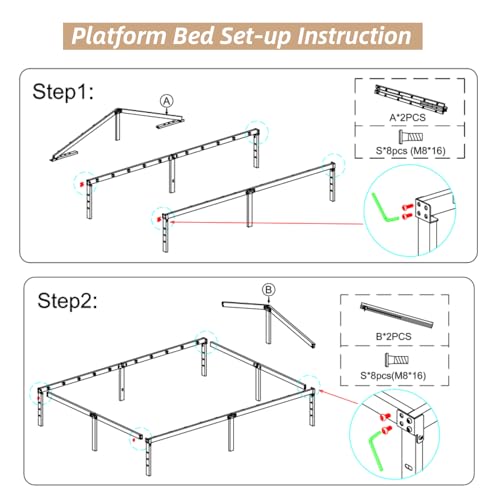 Platform Bed Set-up Instruction

Step1:

A

A*2PCS

S*8pcs (M8*16)

Step2:

B

B*2PCS

S*8pcs(M8*16)